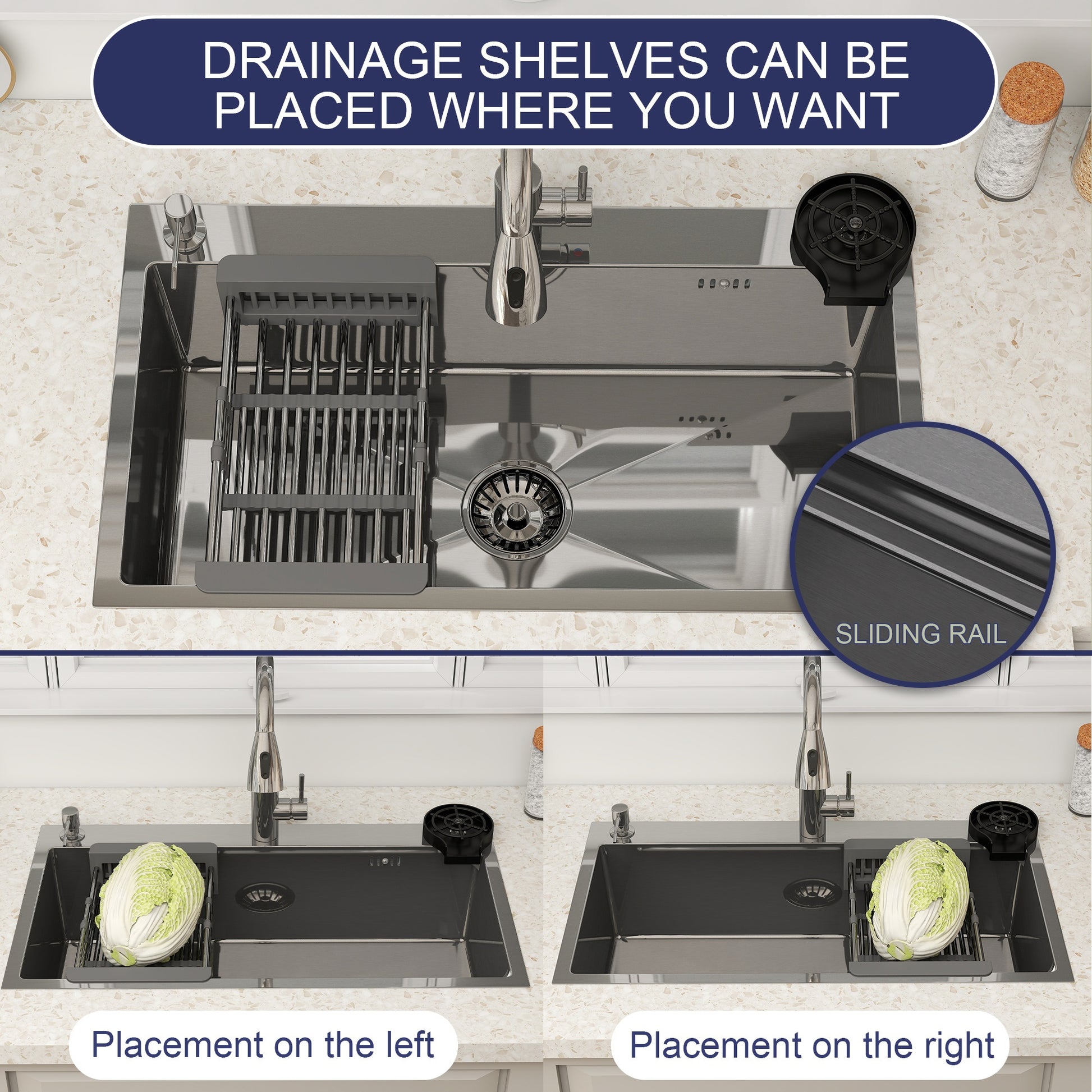 DRAINAGE SHELVES CAN BE PLACED WHERE YOU WANT

SLIDING RAIL

Placement on the left

Placement on the right