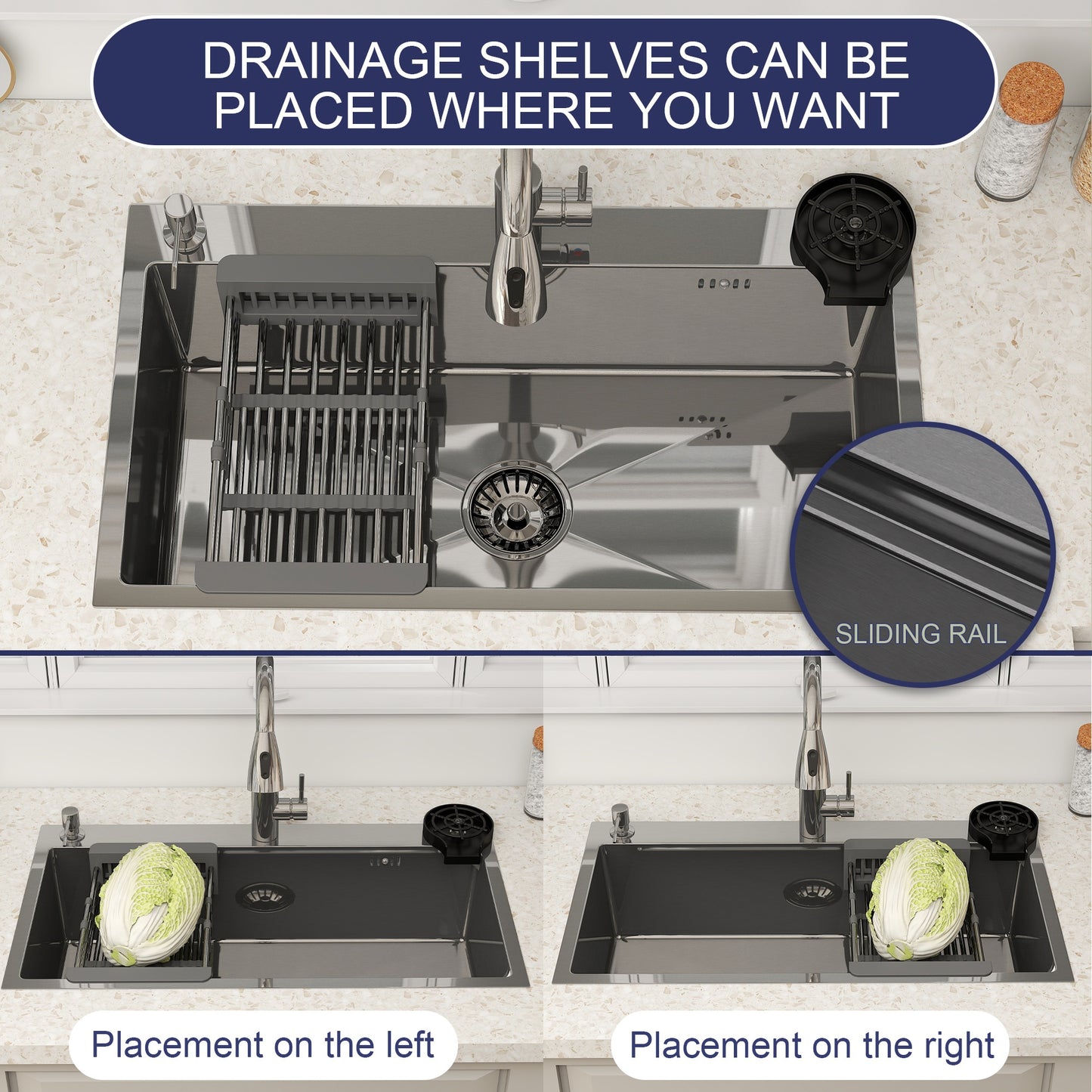 DRAINAGE SHELVES CAN BE PLACED WHERE YOU WANT

SLIDING RAIL

Placement on the left

Placement on the right