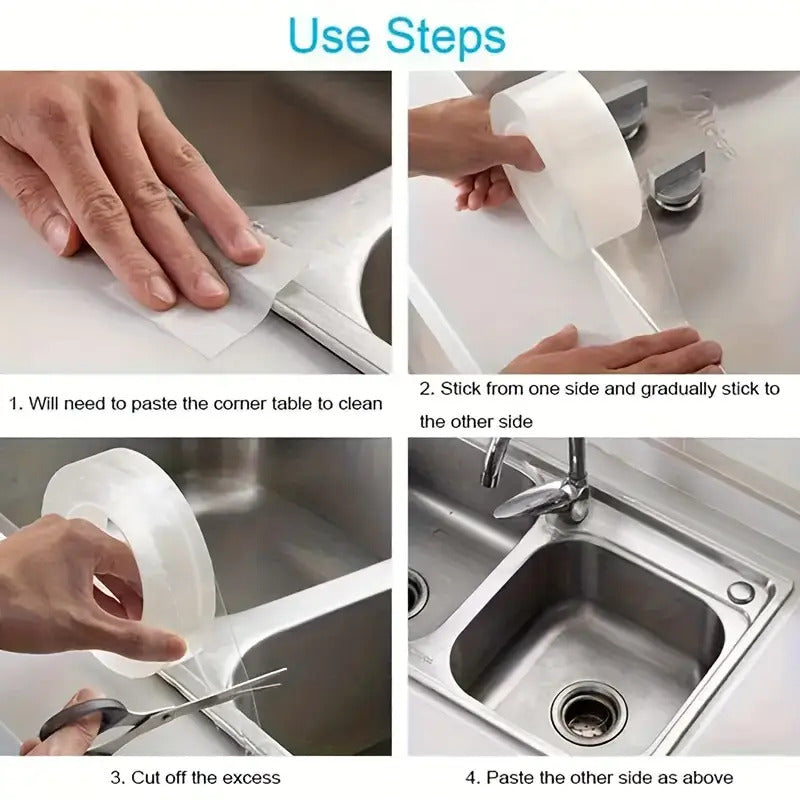 Use Steps

1. Will need to paste the corner table to clean

2. Stick from one side and gradually stick to the other side

3. Cut off the excess

4. Paste the other side as above