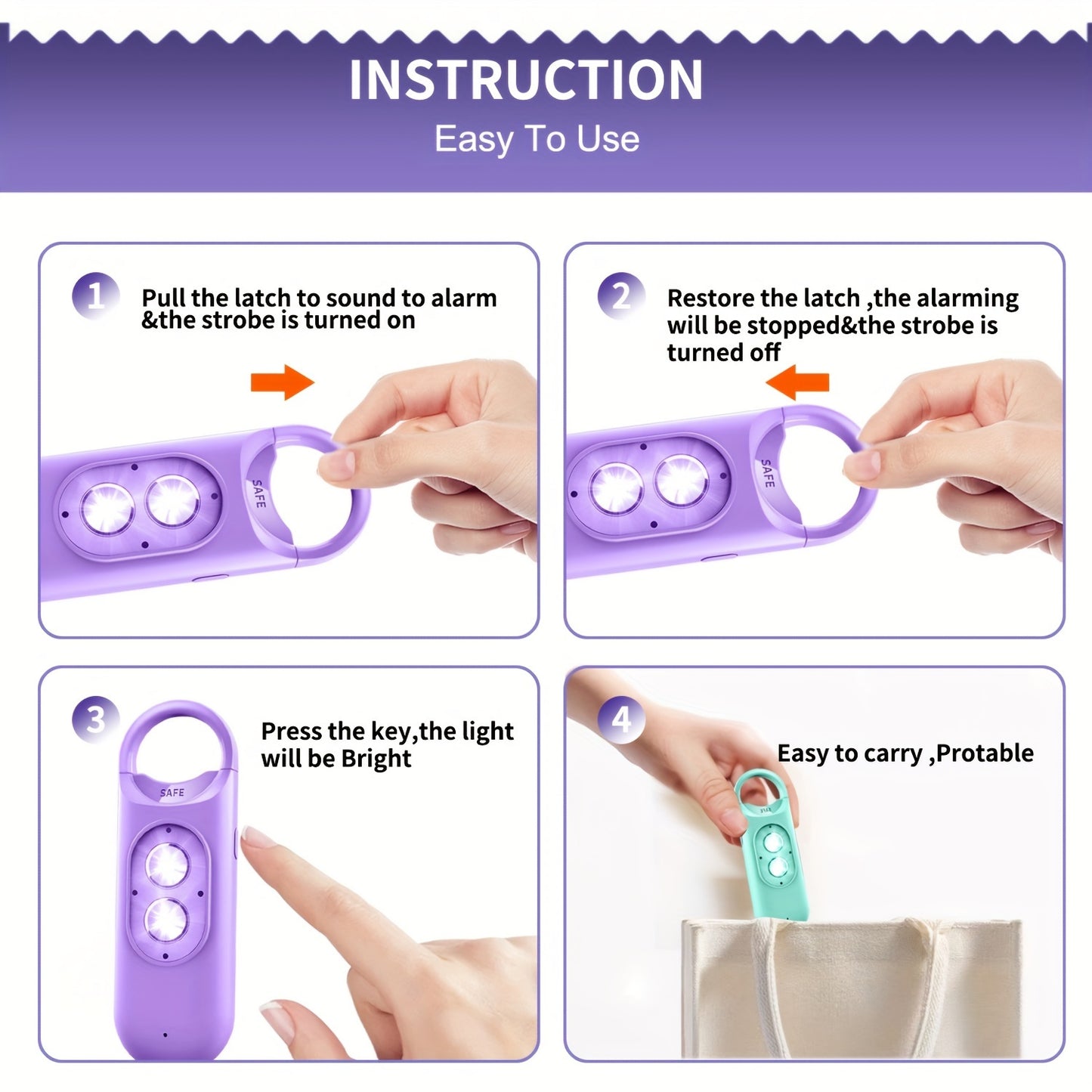 INSTRUCTION
Easy To Use

1 Pull the latch to sound to alarm &the strobe is turned on

SAFE

2 Restore the latch ,the alarming will be stopped&the strobe is turned off

SAFE

3 Press the key,the light will be Bright

SAFE

4 Easy to carry ,Protable

SAFE