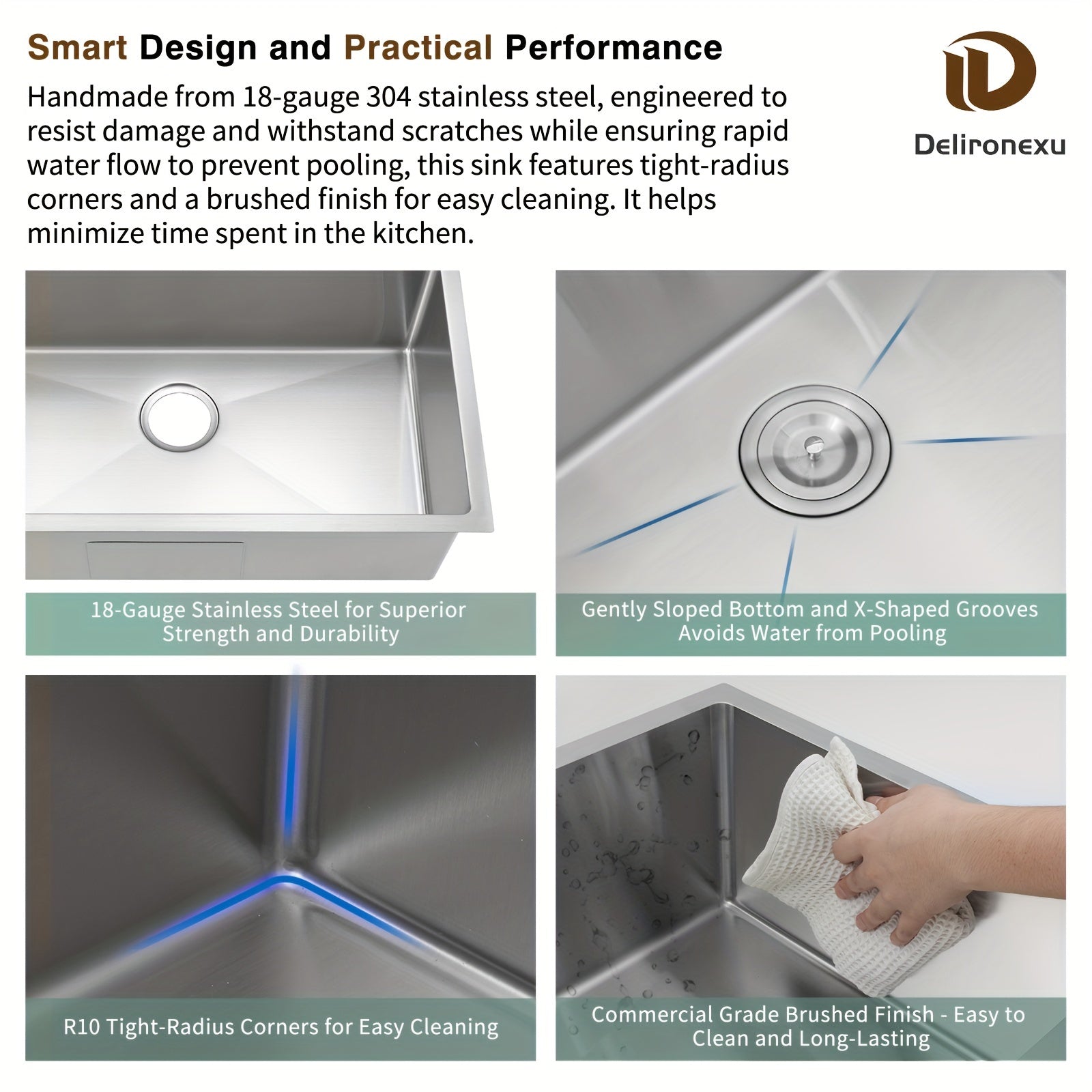 Smart Design and Practical Performance

Handmade from 18-gauge 304 stainless steel, engineered to resist damage and withstand scratches while ensuring rapid water flow to prevent pooling, this sink features tight-radius corners and a brushed finish for easy cleaning. It helps minimize time spent in the kitchen.

Delironexu

18-Gauge Stainless Steel for Superior Strength and Durability

Gently Sloped Bottom and X-Shaped Grooves Avoids Water from Pooling

R10 Tight-Radius Corners for Easy Cleaning

Commercial Grade Brushed Finish - Easy to Clean and Long-Lasting