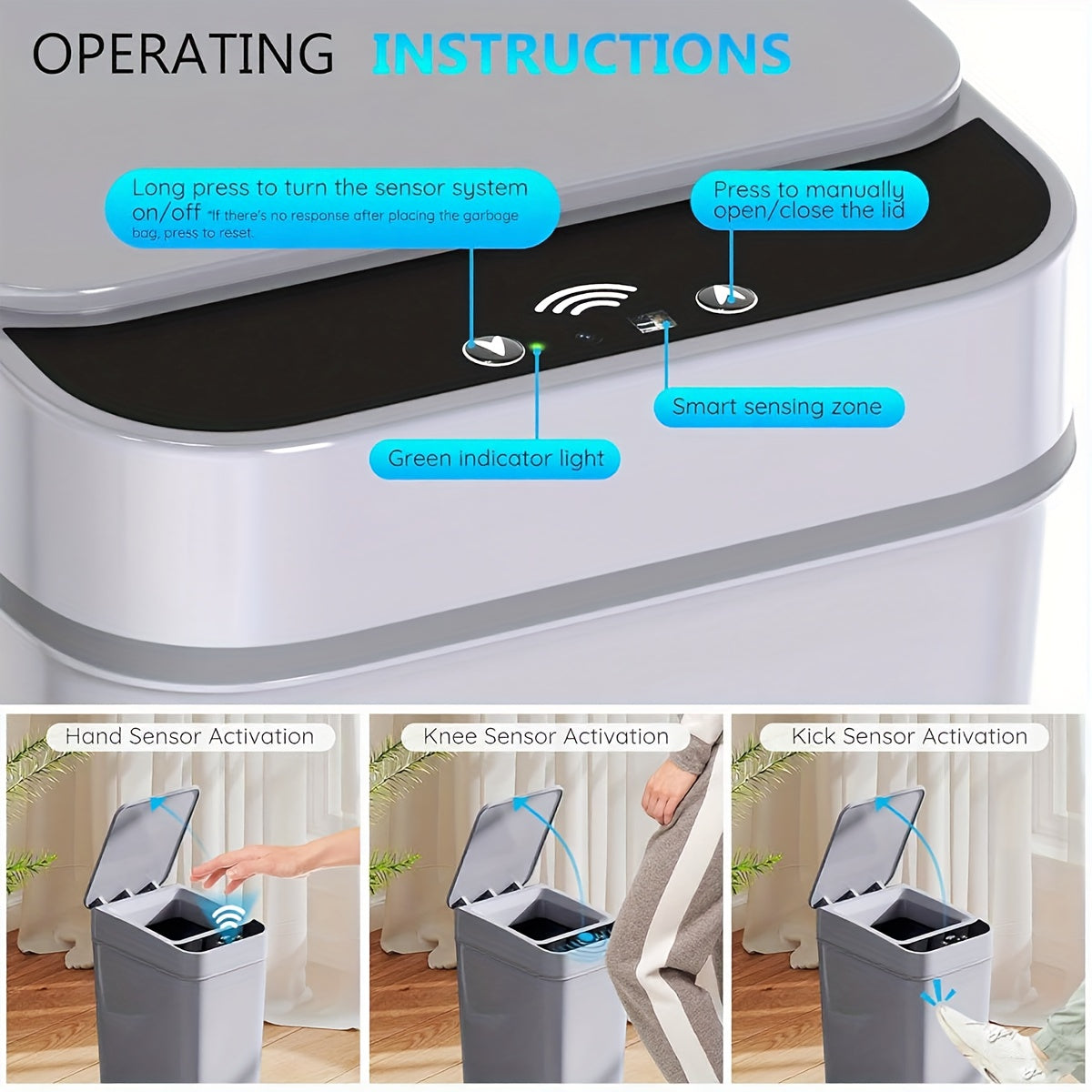 OPERATING INSTRUCTIONS

Long press to turn the sensor system on/off *If there's no response after placing the garbage bag, press to reset.

Press to manually open/close the lid

Smart sensing zone

Green indicator light

Hand Sensor Activation

Knee Sensor Activation

Kick Sensor Activation