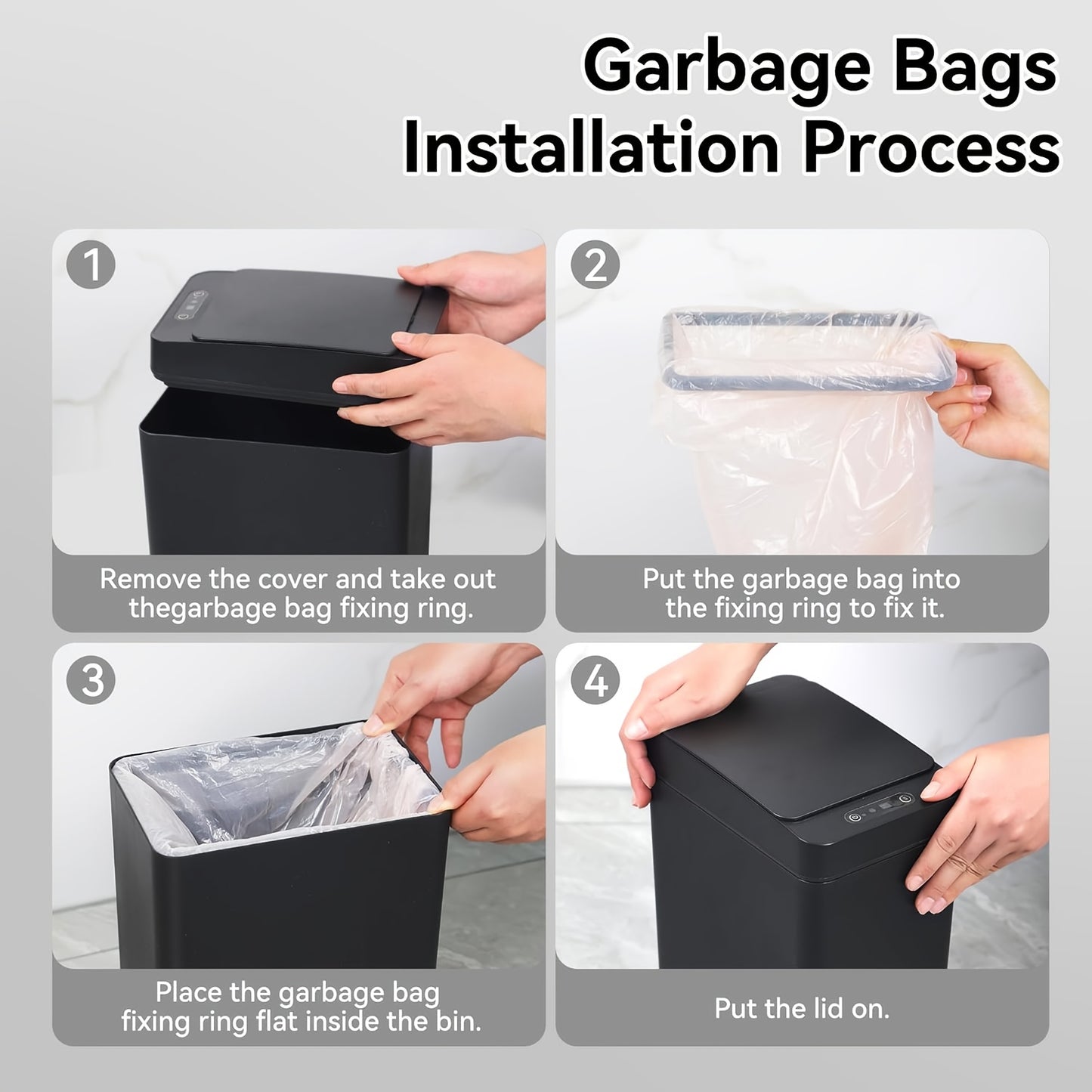 Garbage Bags Installation Process

1

Remove the cover and take out thegarbage bag fixing ring.

2

Put the garbage bag into the fixing ring to fix it.

3

Place the garbage bag fixing ring flat inside the bin.

4

Put the lid on.